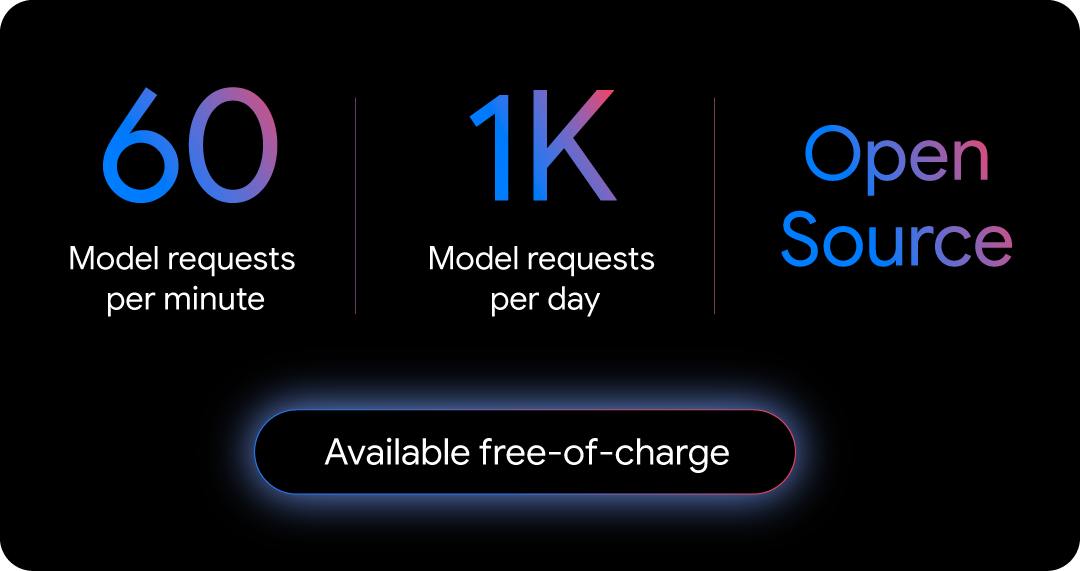 60
Model requests per minute

1K
Model requests per day

Open Source

Available free-of-charge