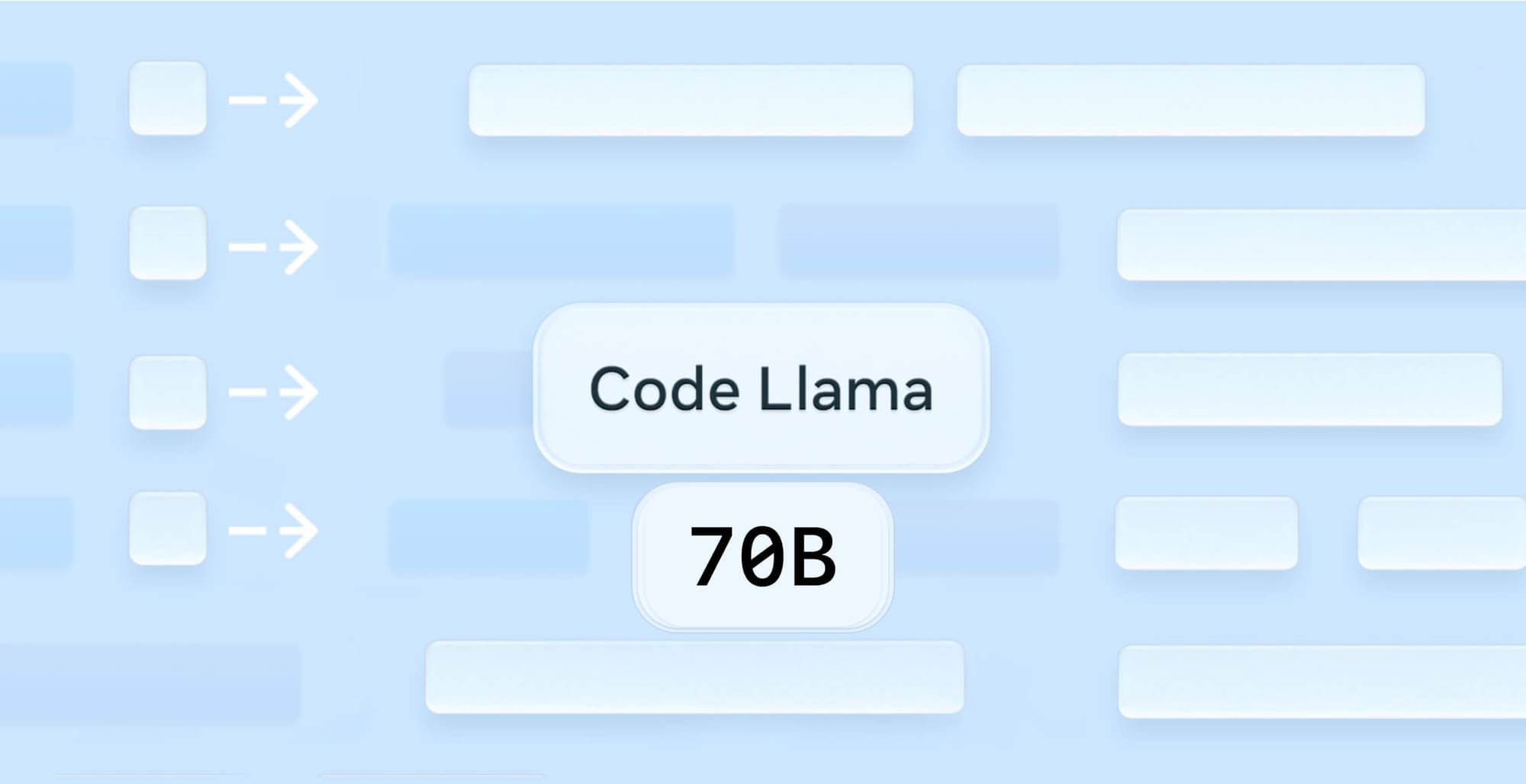 Code Llama

70B